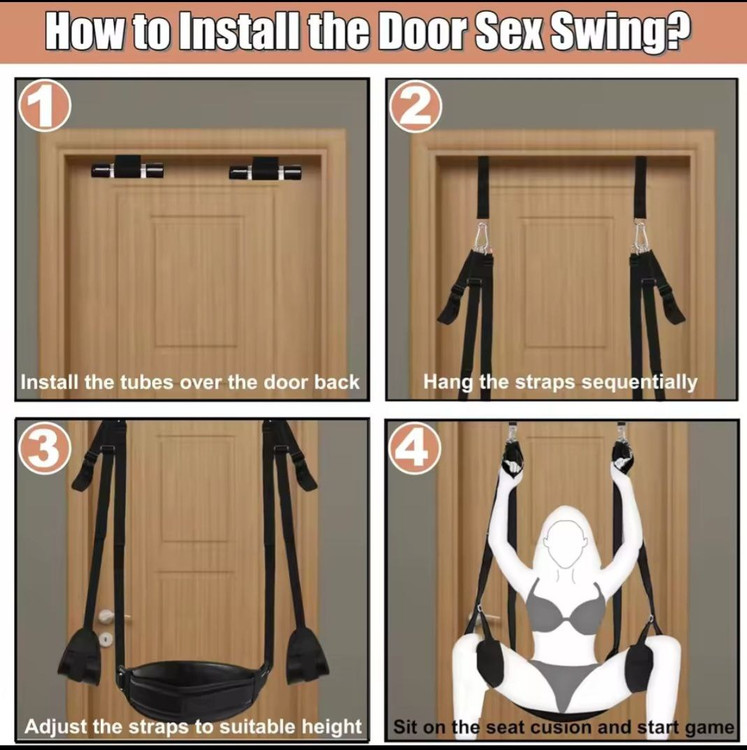 How to Install the Door Sex Swing?

1
Install the tubes over the door back

2
Hang the straps sequentially

3
Adjust the straps to suitable height

4
Sit on the seat cusion and start game